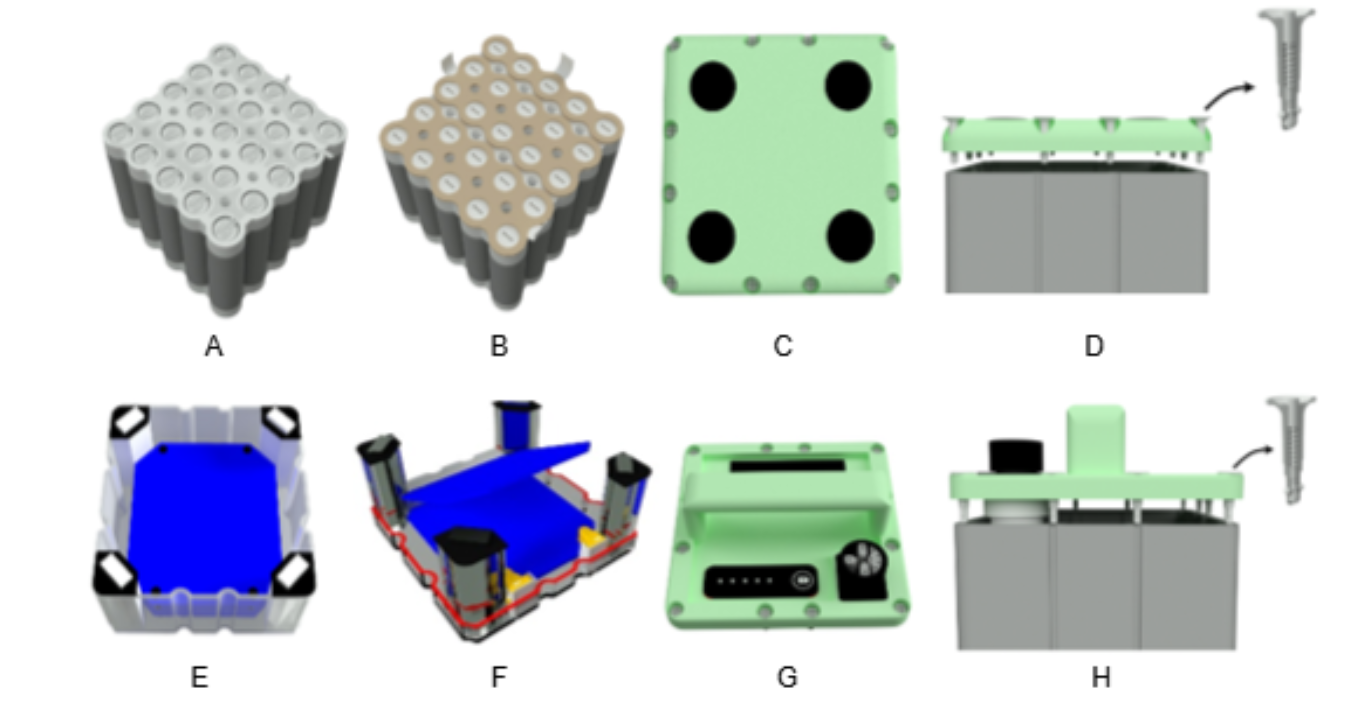 A B C D

E F G H